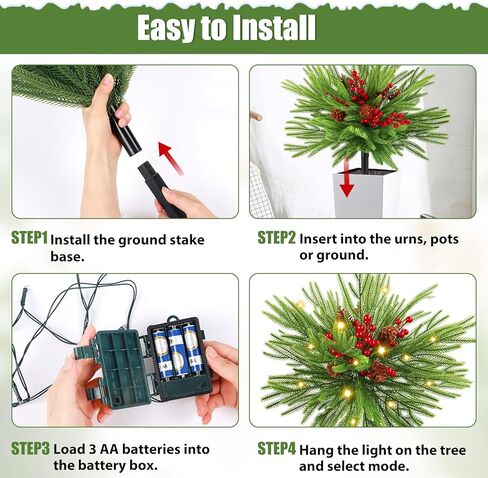 Easy to Install

STEP1 Install the ground stake base.

STEP2 Insert into the urns, pots or ground.

STEP3 Load 3 AA batteries into the battery box.

STEP4 Hang the light on the tree and select mode.