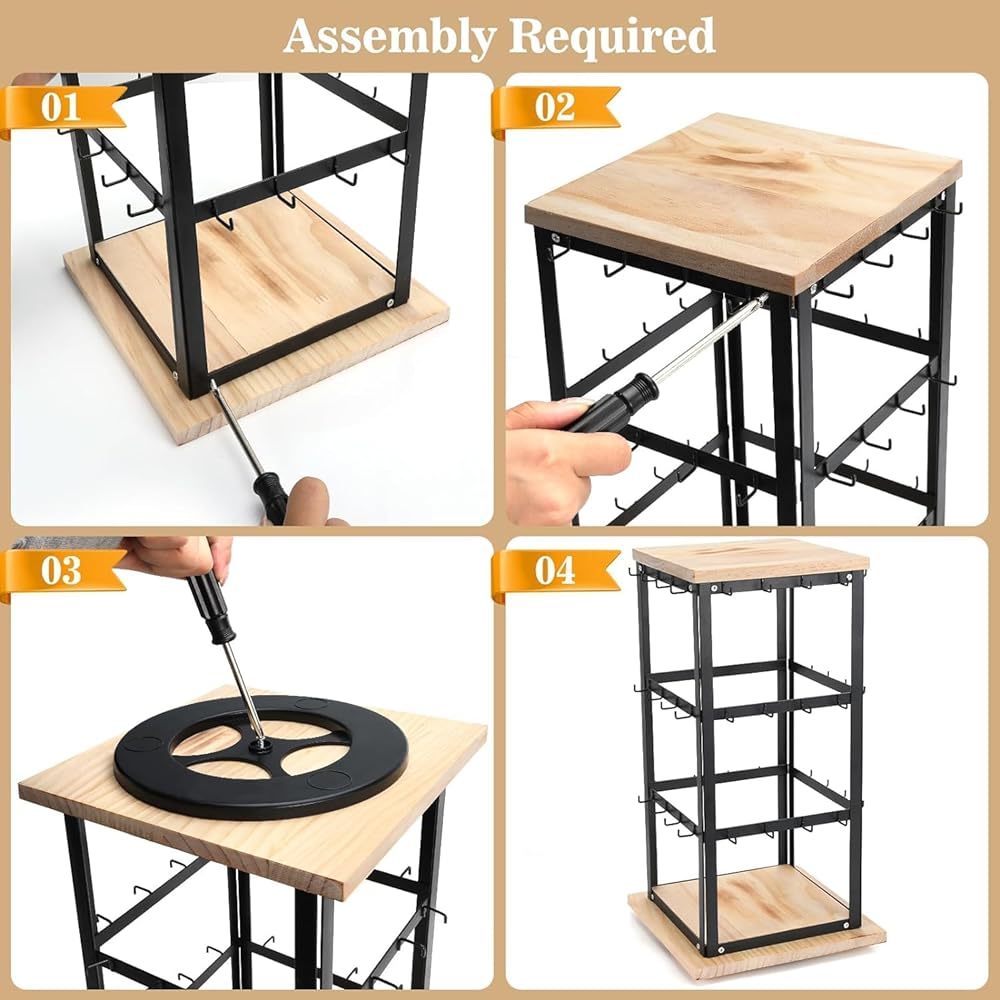 Assembly Required

01

02

03

04