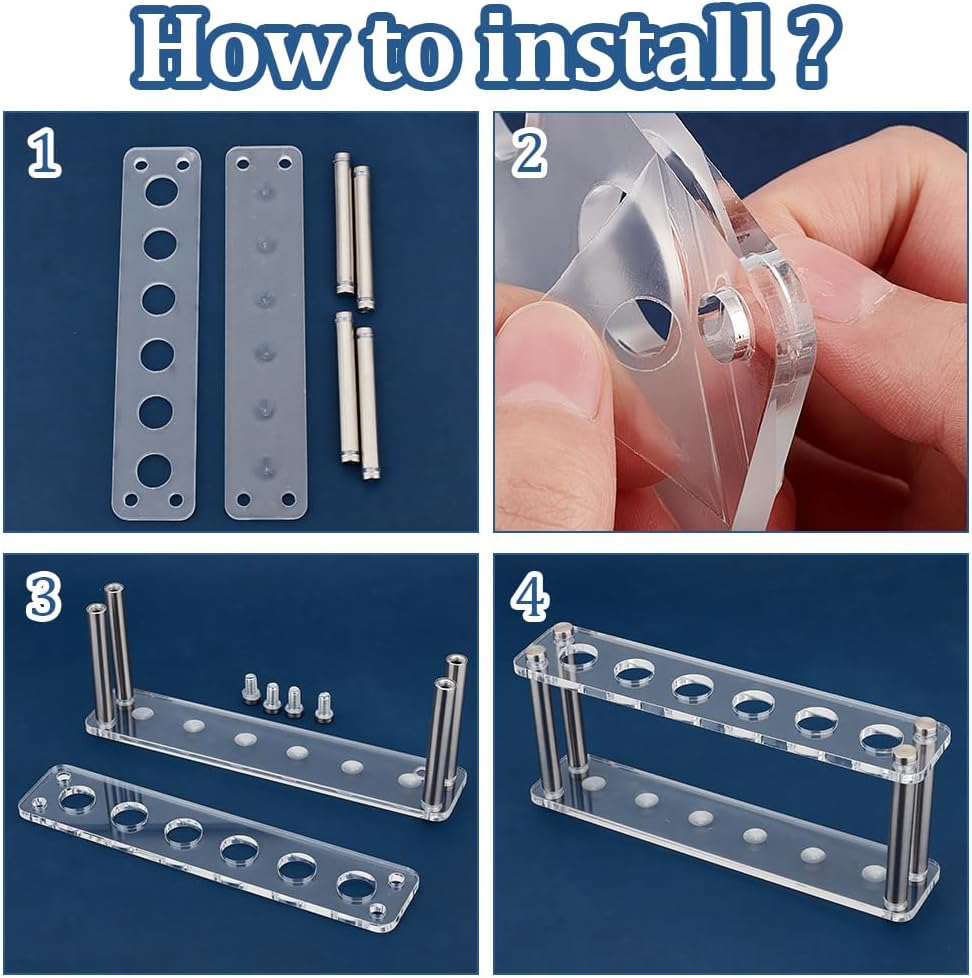 How to install ?

1

2

3

4