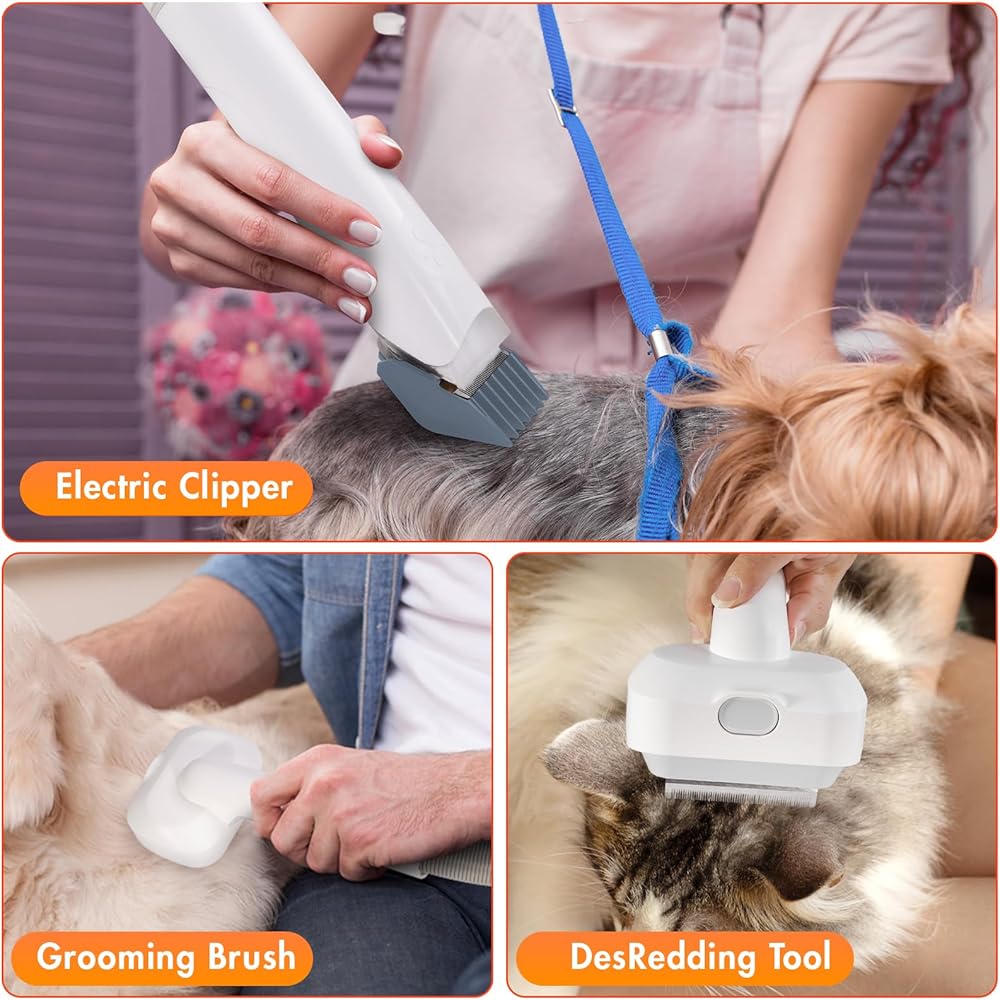 Electric Clipper

Grooming Brush

DesRedding Tool