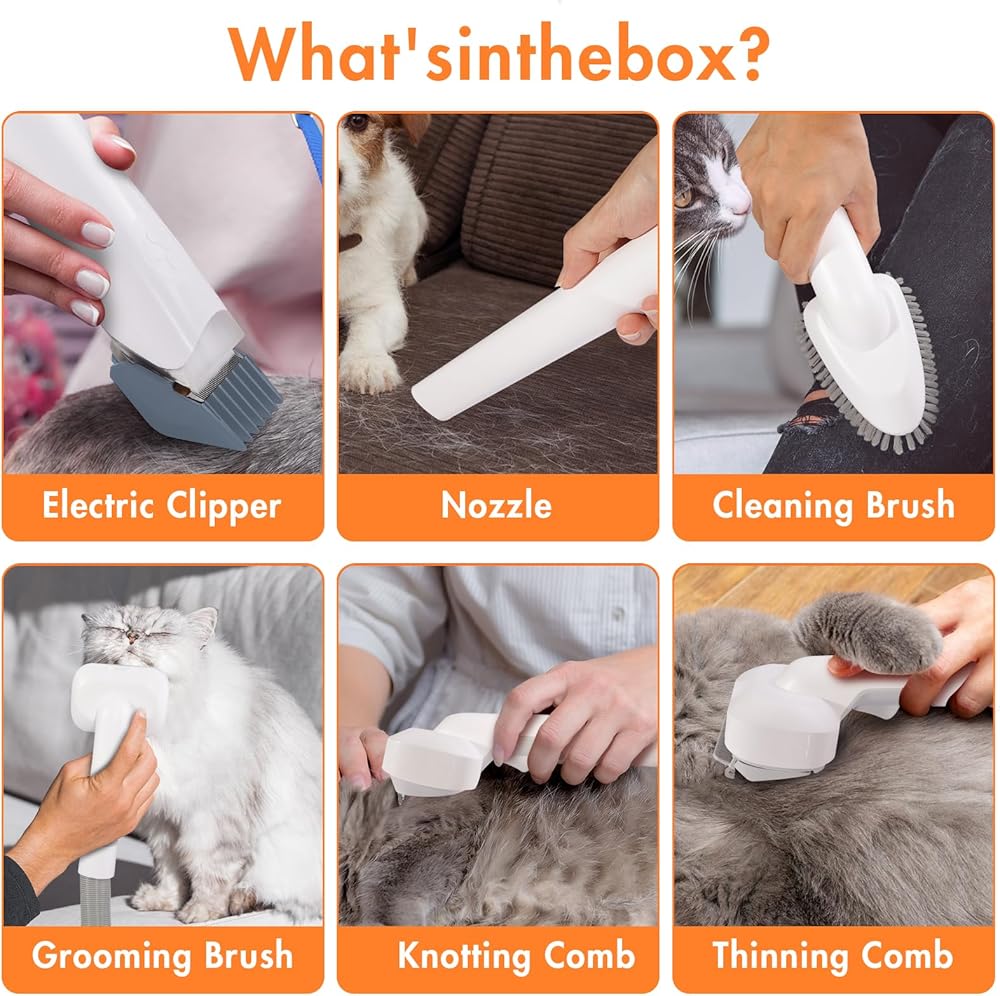 What'sinthebox?

Electric Clipper

Nozzle

Cleaning Brush

Grooming Brush

Knotting Comb

Thinning Comb