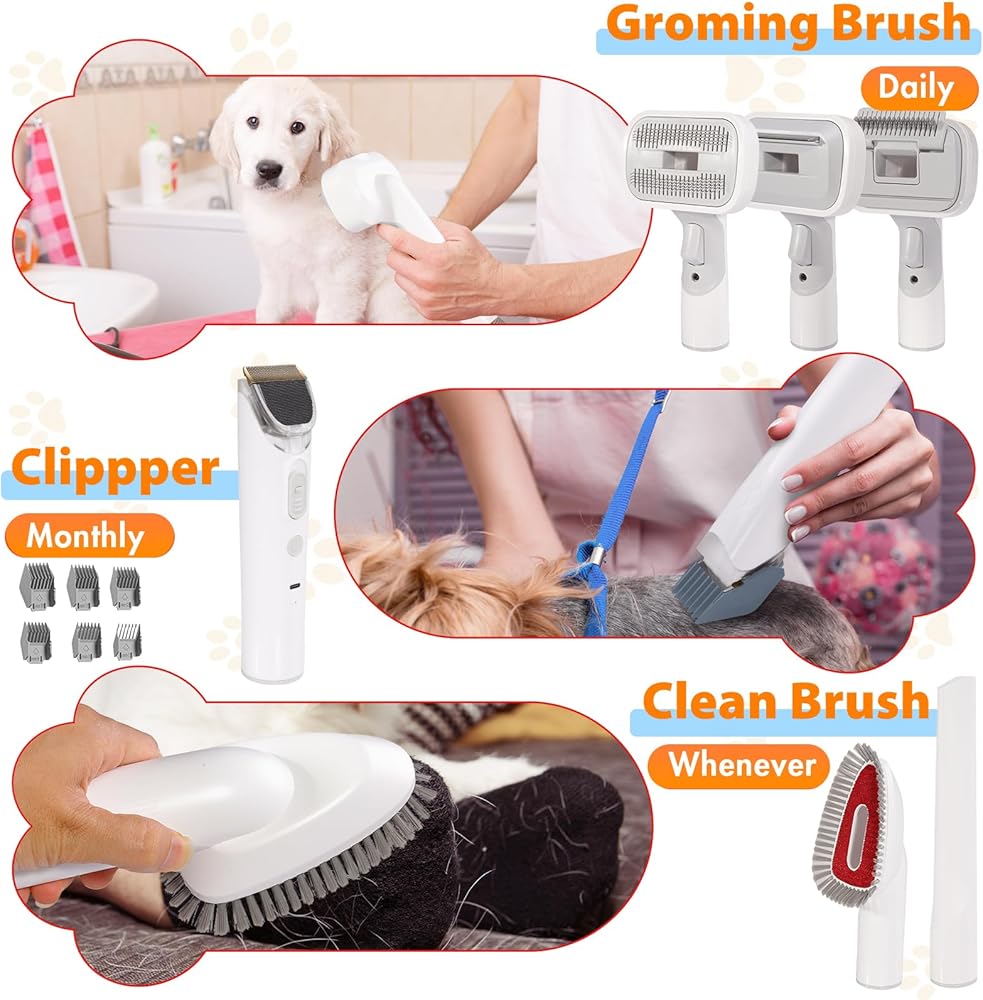 Groming Brush
Daily
Clippper
Monthly
Clean Brush
Whenever