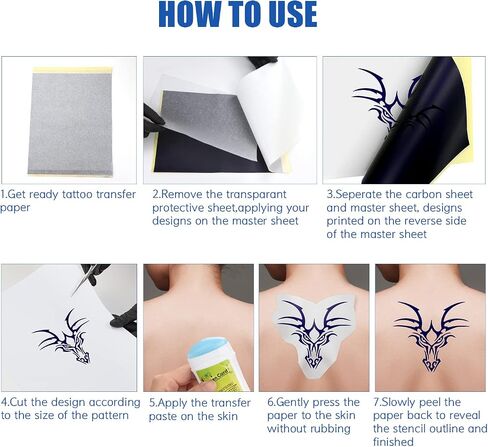 HOW TO USE

1.Get ready tattoo transfer paper

2.Remove the transparant protective sheet,applying your designs on the master sheet

3.Seperate the carbon sheet and master sheet, designs printed on the reverse side of the master sheet

4.Cut the design according to the size of the pattern

5.Apply the transfer paste on the skin

6.Gently press the paper to the skin without rubbing

7.Slowly peel the paper back to reveal the stencil outline and finished