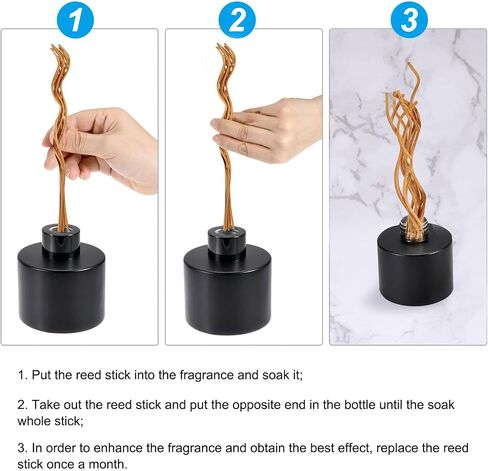 1

2

3

1. Put the reed stick into the fragrance and soak it;

2. Take out the reed stick and put the opposite end in the bottle until the soak whole stick;

3. In order to enhance the fragrance and obtain the best effect, replace the reed stick once a month.