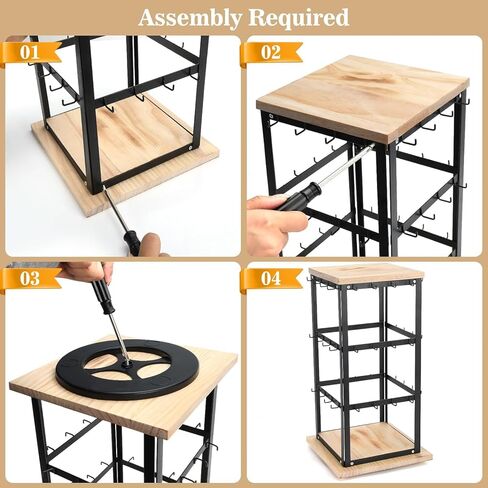 Assembly Required

01

02

03

04