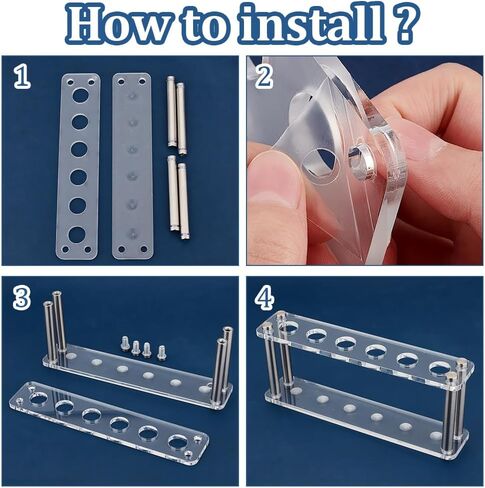 How to install ?

1

2

3

4