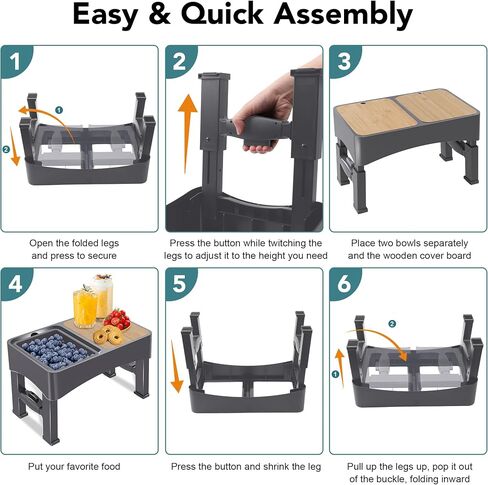 Easy & Quick Assembly

1

1

2

Open the folded legs and press to secure

2

Press the button while twitching the legs to adjust it to the height you need

3

Place two bowls separately and the wooden cover board

4

Put your favorite food

5

Press the button and shrink the leg

6

2

1

Pull up the legs up, pop it out of the buckle, folding inward