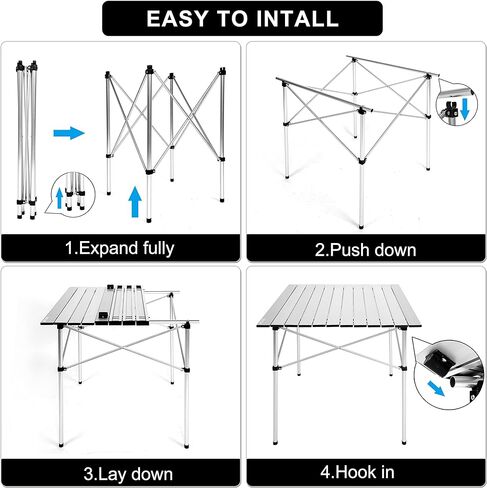 EASY TO INTALL

1.Expand fully

2.Push down

3.Lay down

4.Hook in