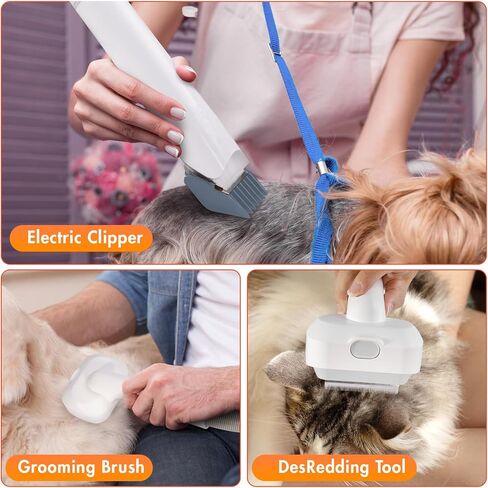 Electric Clipper

Grooming Brush

DesRedding Tool