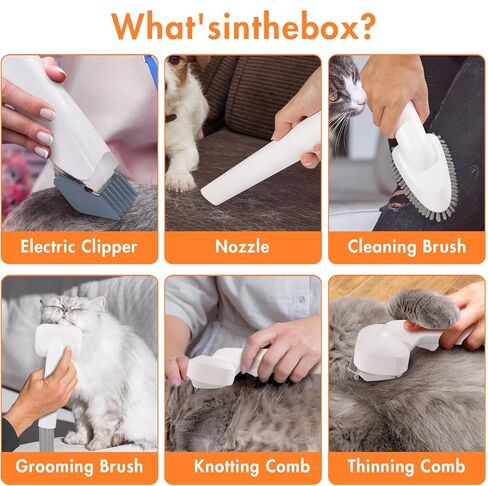 What'sinthebox?

Electric Clipper

Nozzle

Cleaning Brush

Grooming Brush

Knotting Comb

Thinning Comb