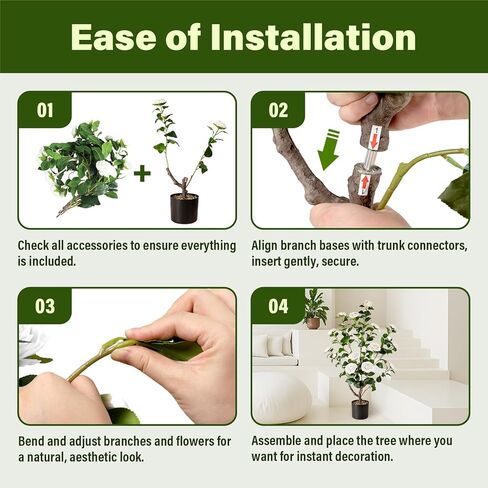 Ease of Installation

01

Check all accessories to ensure everything is included.

02

Align branch bases with trunk connectors, insert gently, secure.

03

Bend and adjust branches and flowers for a natural, aesthetic look.

04

Assemble and place the tree where you want for instant decoration.