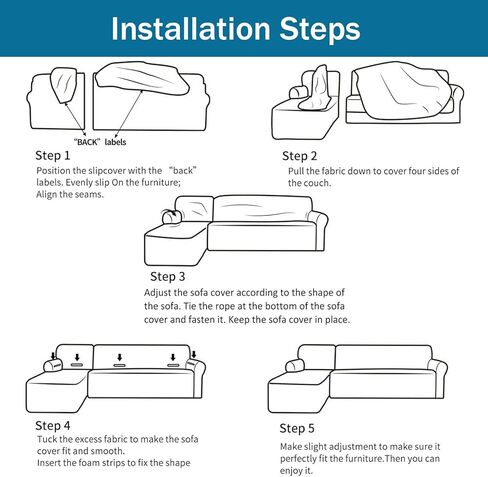 Installation Steps

"BACK" labels

Step 1
Position the slipcover with the "back" labels. Evenly slip On the furniture; Align the seams.

Step 2
Pull the fabric down to cover four sides of the couch.

Step 3
Adjust the sofa cover according to the shape of the sofa. Tie the rope at the bottom of the sofa cover and fasten it. Keep the sofa cover in place.

Step 4
Tuck the excess fabric to make the sofa cover fit and smooth.
Insert the foam strips to fix the shape

Step 5
Make slight adjustment to make sure it perfectly fit the furniture.Then you can enjoy it.