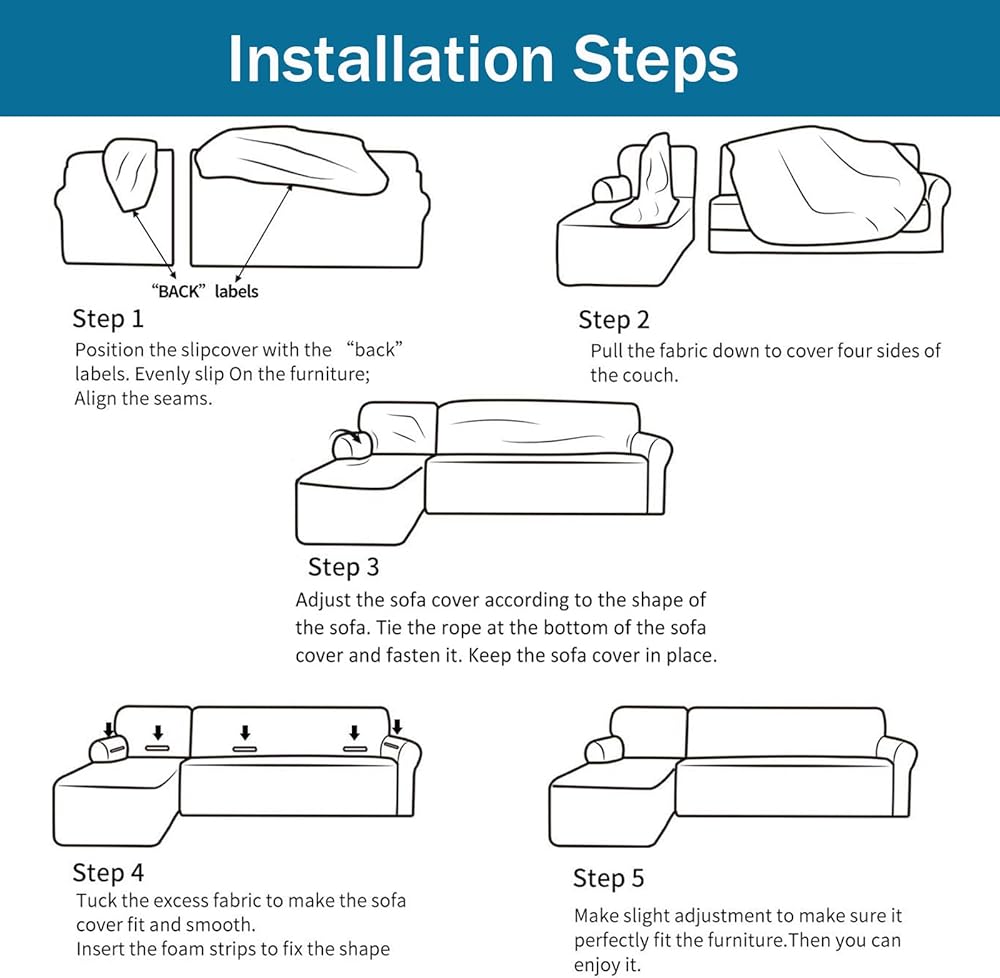 Installation Steps

“BACK” labels

Step 1
Position the slipcover with the “back” labels. Evenly slip On the furniture; Align the seams.

Step 2
Pull the fabric down to cover four sides of the couch.

Step 3
Adjust the sofa cover according to the shape of the sofa. Tie the rope at the bottom of the sofa cover and fasten it. Keep the sofa cover in place.

Step 4
Tuck the excess fabric to make the sofa cover fit and smooth.
Insert the foam strips to fix the shape

Step 5
Make slight adjustment to make sure it perfectly fit the furniture.Then you can enjoy it.