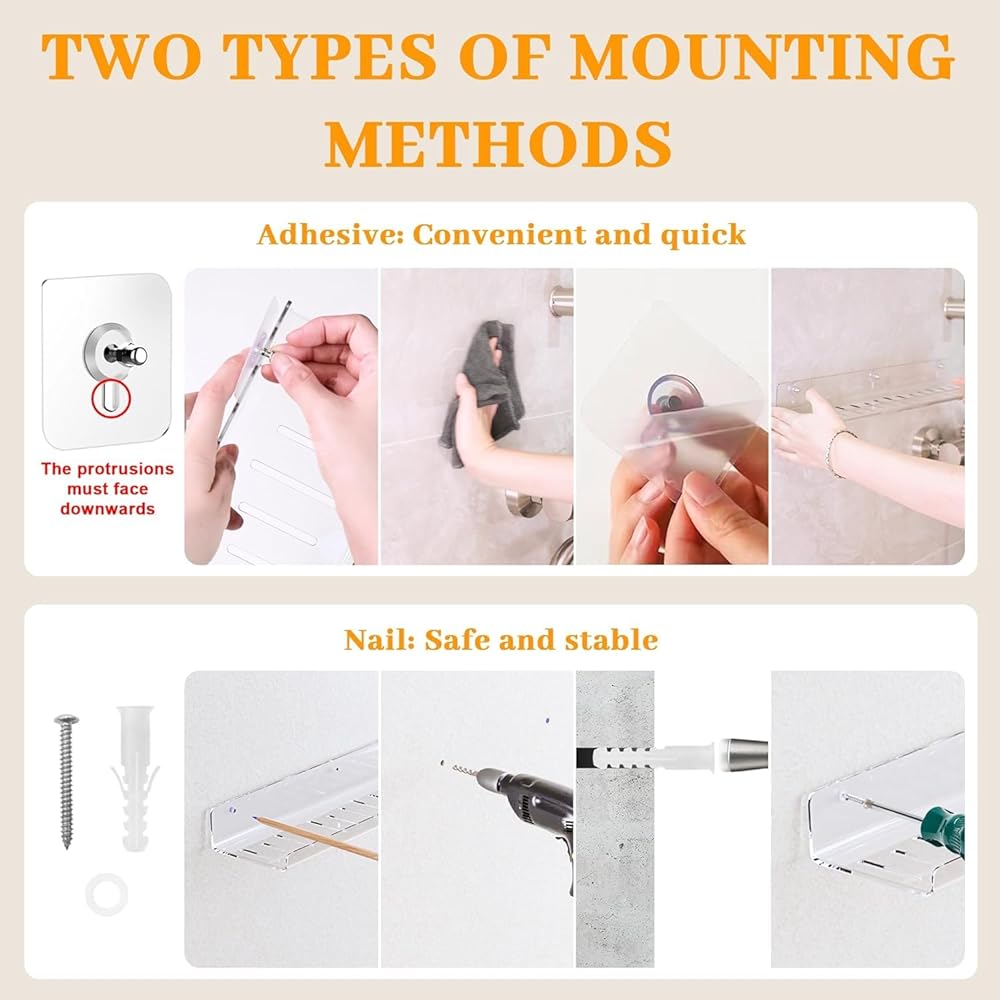 TWO TYPES OF MOUNTING METHODS

Adhesive: Convenient and quick

The protrusions must face downwards

Nail: Safe and stable