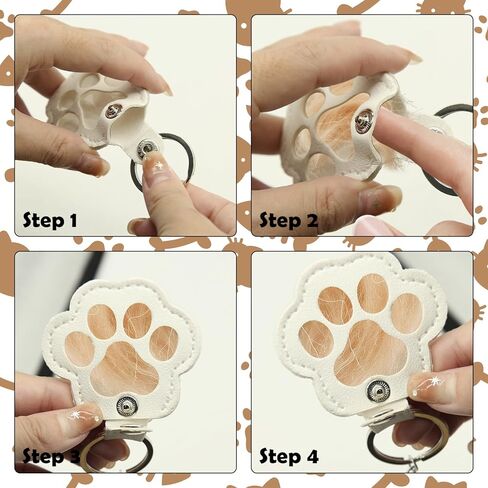 Step 1

Step 2

Step 3

Step 4