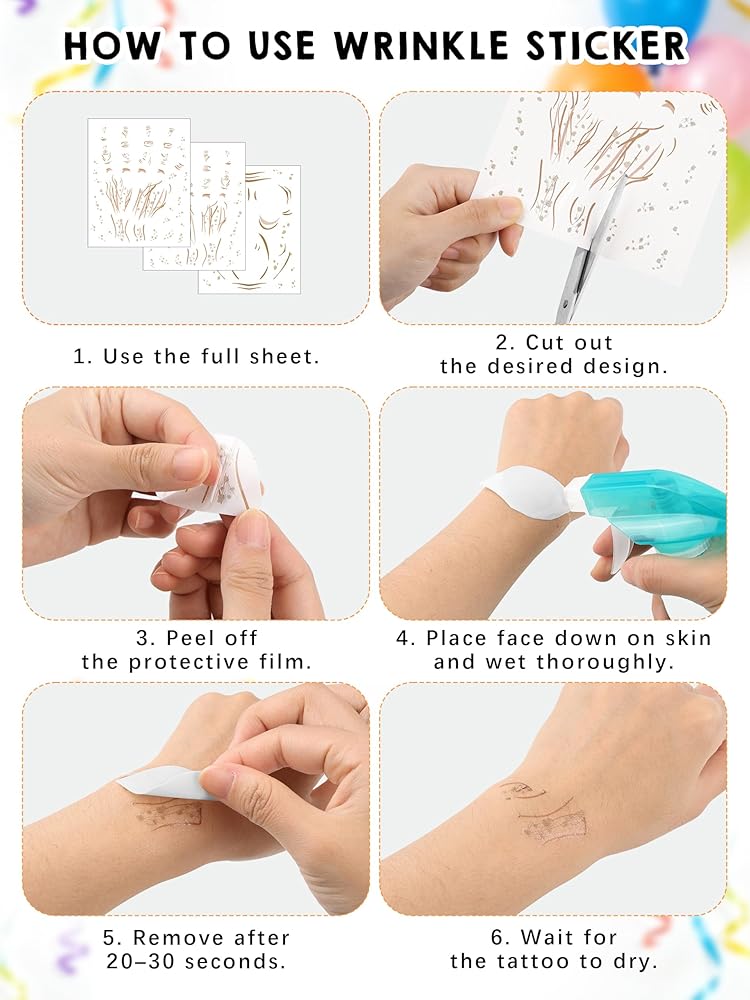 HOW TO USE WRINKLE STICKER

1. Use the full sheet.

2. Cut out the desired design.

3. Peel off the protective film.

4. Place face down on skin and wet thoroughly.

5. Remove after 20–30 seconds.

6. Wait for the tattoo to dry.