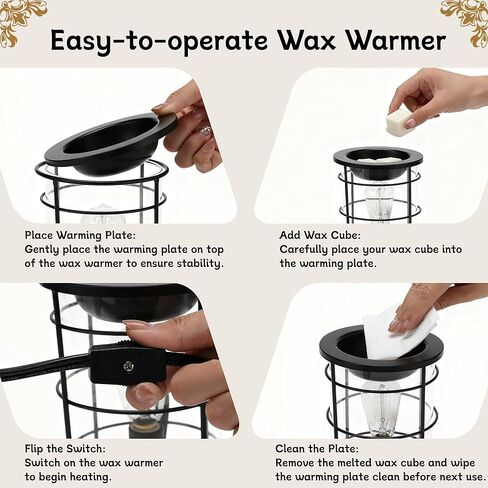 Easy-to-operate Wax Warmer

Place Warming Plate:
Gently place the warming plate on top of the wax warmer to ensure stability.

Add Wax Cube:
Carefully place your wax cube into the warming plate.

Flip the Switch:
Switch on the wax warmer to begin heating.

Clean the Plate:
Remove the melted wax cube and wipe the warming plate clean before next use.