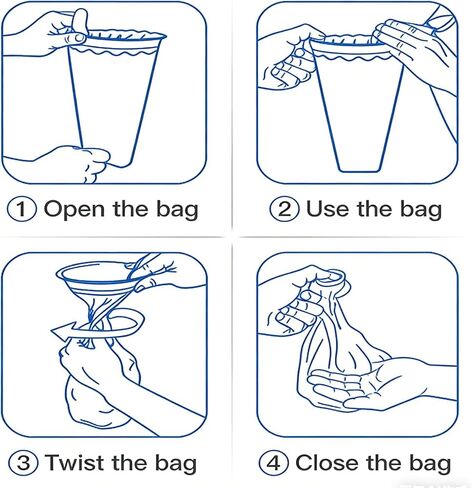 ① Open the bag

② Use the bag

③ Twist the bag

④ Close the bag