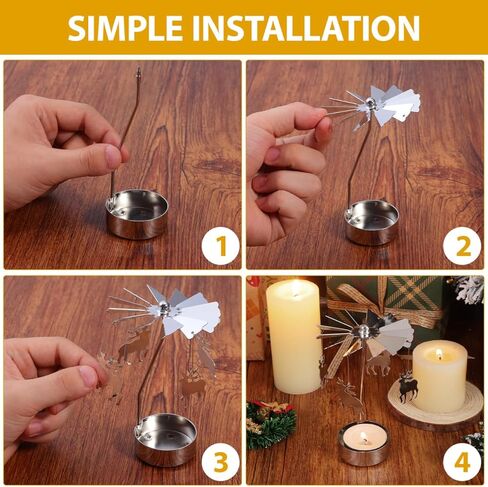 SIMPLE INSTALLATION

1

2

3

4