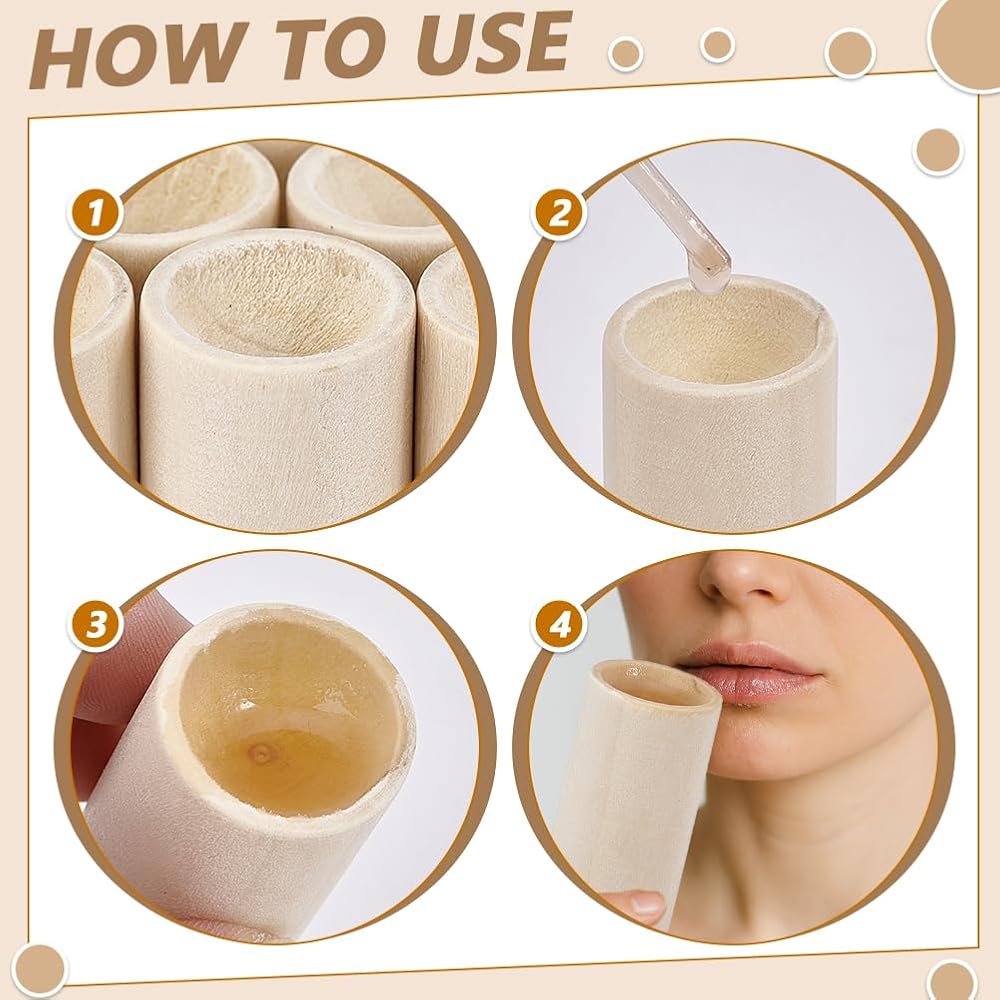 HOW TO USE

1

2

3

4