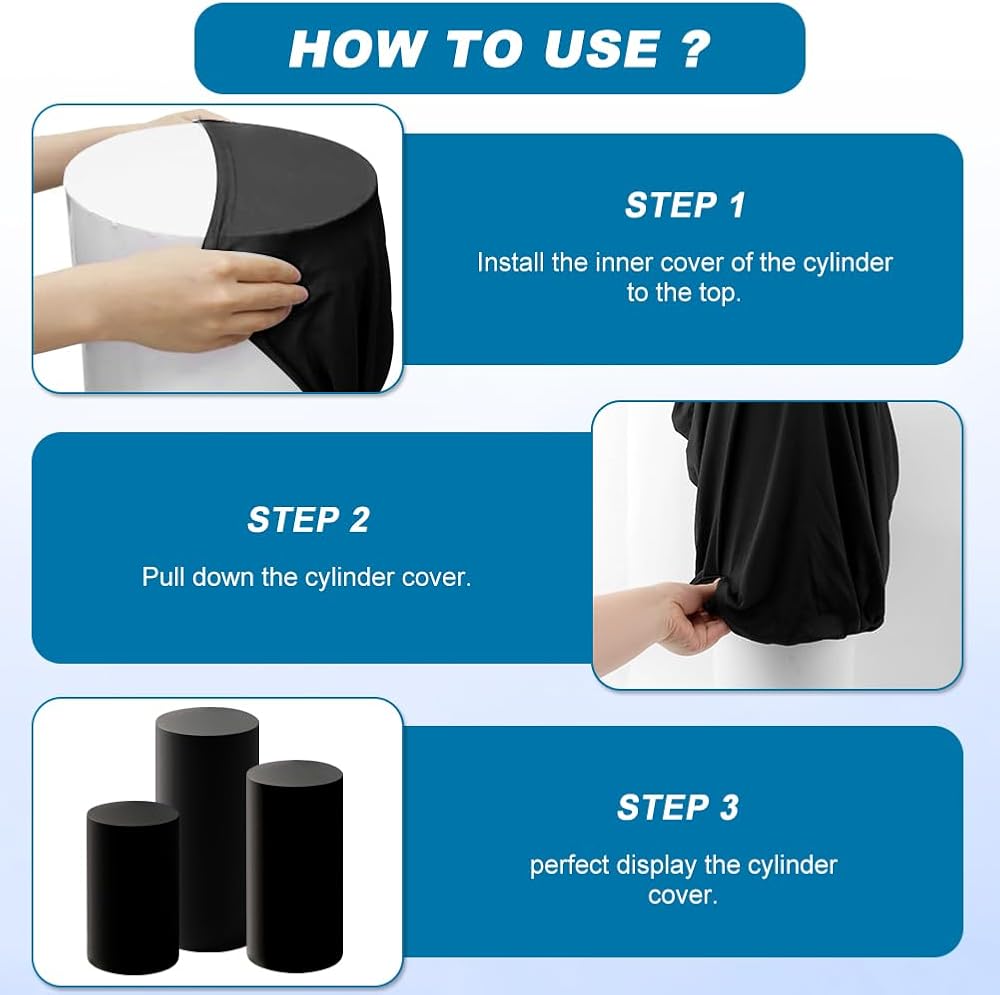 HOW TO USE ?

STEP 1

Install the inner cover of the cylinder to the top.

STEP 2

Pull down the cylinder cover.

STEP 3

perfect display the cylinder cover.