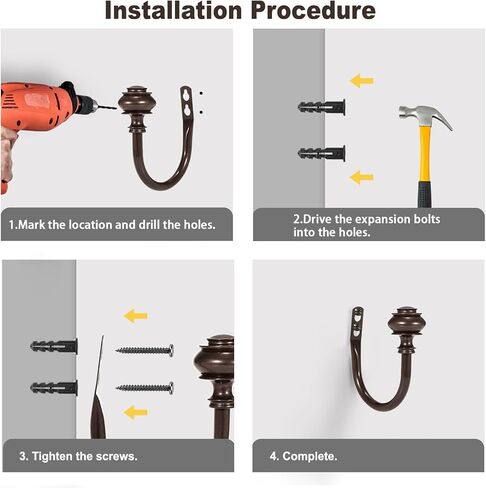 Installation Procedure

1.Mark the location and drill the holes.

2.Drive the expansion bolts into the holes.

3. Tighten the screws.

4. Complete.