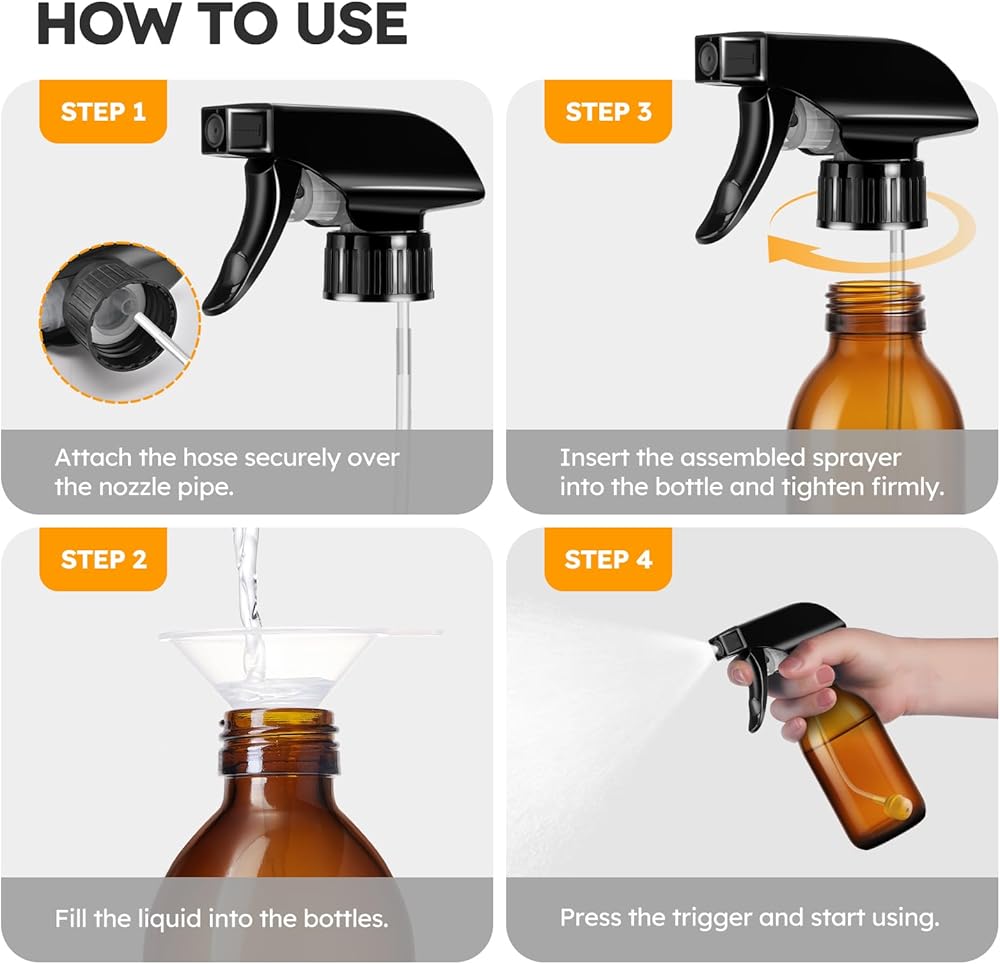 HOW TO USE

STEP 1

Attach the hose securely over the nozzle pipe.

STEP 3

Insert the assembled sprayer into the bottle and tighten firmly.

STEP 2

Fill the liquid into the bottles.

STEP 4

Press the trigger and start using.