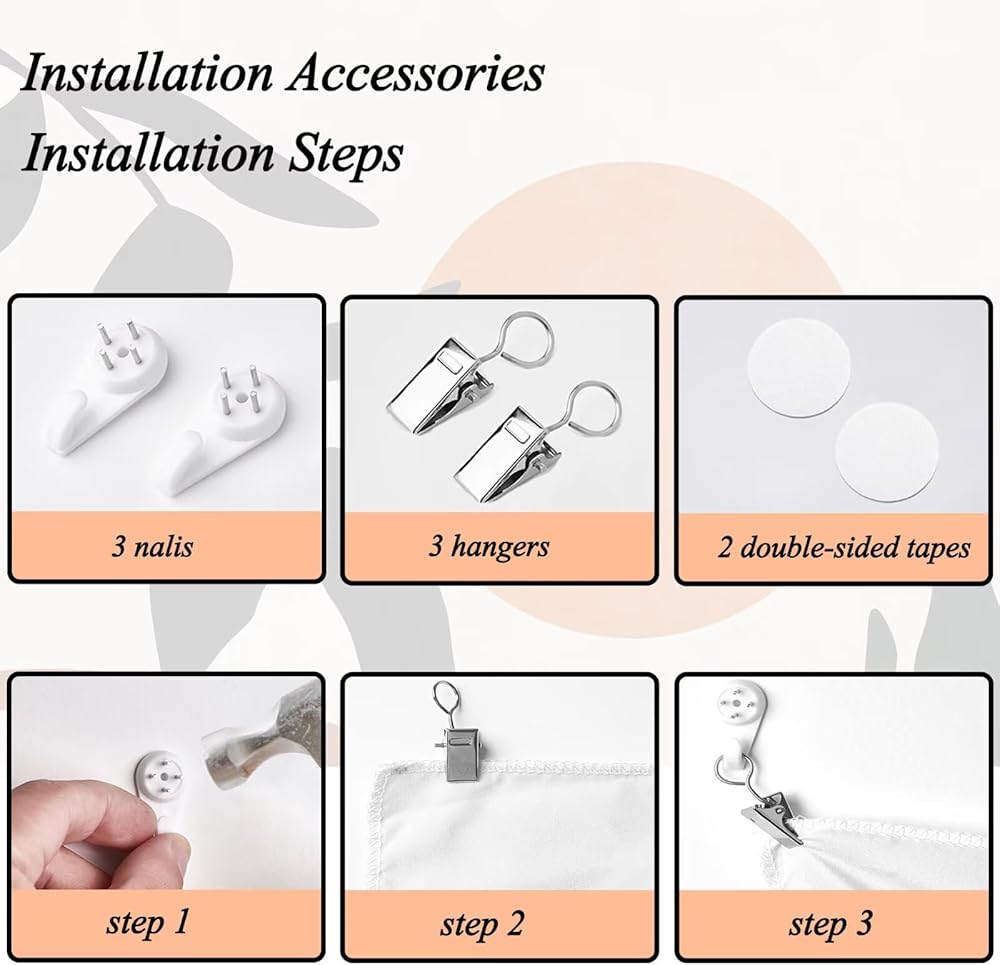 Installation Accessories
Installation Steps

3 nalis

3 hangers

2 double-sided tapes

step 1

step 2

step 3