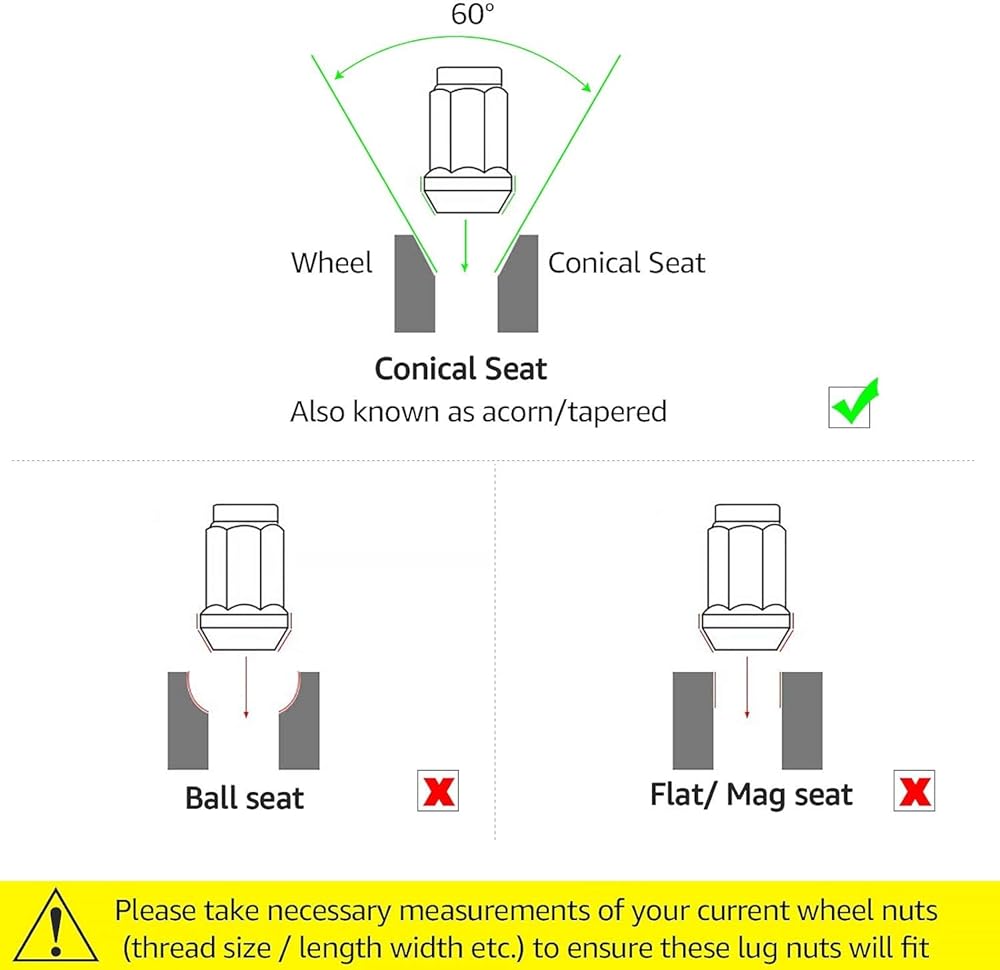 60°

Wheel

Conical Seat

Conical Seat
Also known as acorn/tapered

Ball seat

Flat/ Mag seat

Please take necessary measurements of your current wheel nuts (thread size / length width etc.) to ensure these lug nuts will fit