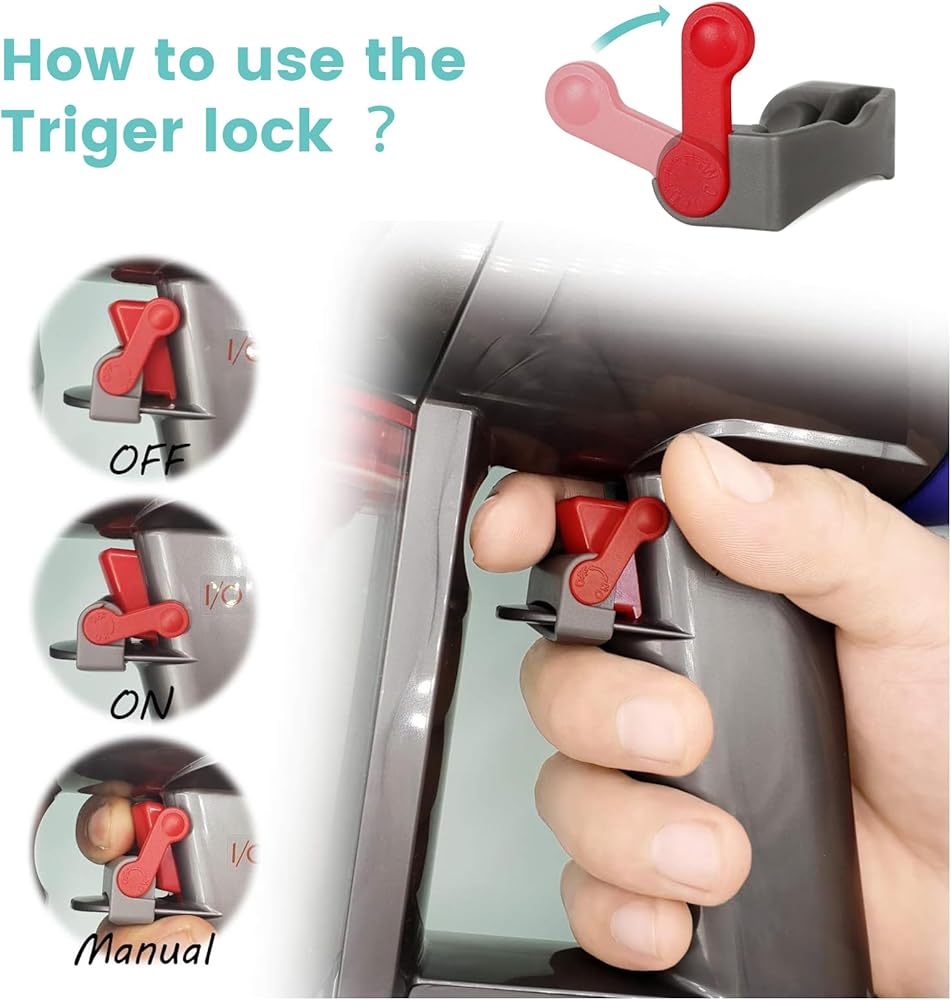 How to use the Triger lock ?

I/O

OFF

I/O

ON

I/O

Manual