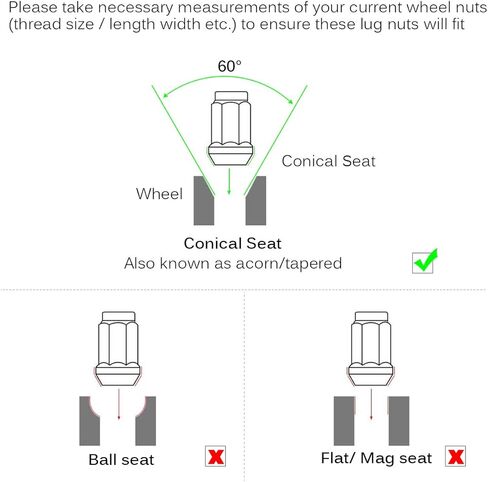 Please take necessary measurements of your current wheel nuts (thread size / length width etc.) to ensure these lug nuts will fit

60°

Conical Seat

Wheel

Conical Seat
Also known as acorn/tapered

Ball seat

Flat/ Mag seat