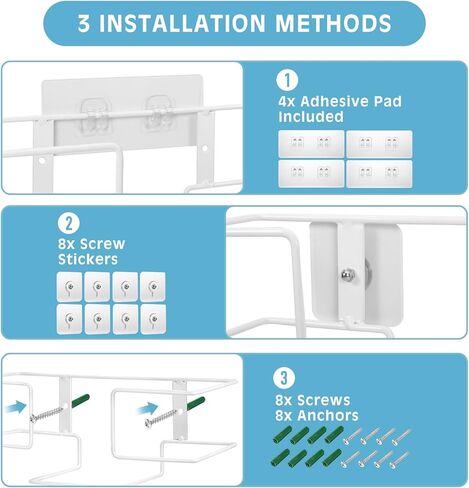 3 INSTALLATION METHODS

1
4x Adhesive Pad Included

2
8x Screw Stickers

3
8x Screws
8x Anchors