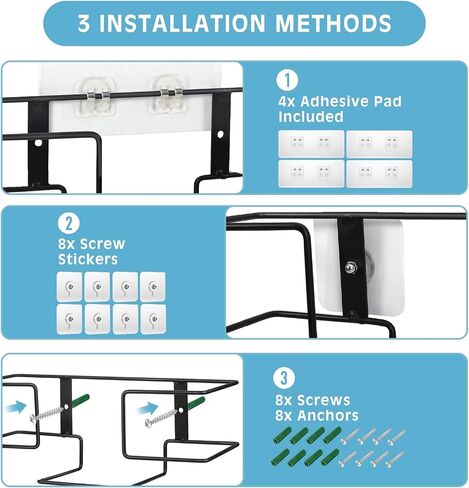 3 INSTALLATION METHODS

1
4x Adhesive Pad Included

2
8x Screw Stickers

3
8x Screws
8x Anchors