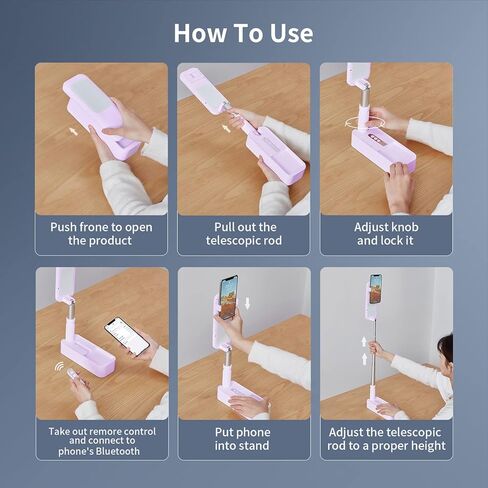 How To Use

Push frone to open the product

Pull out the telescopic rod

Adjust knob and lock it

Take out remore control and connect to phone's Bluetooth

Put phone into stand

Adjust the telescopic rod to a proper height