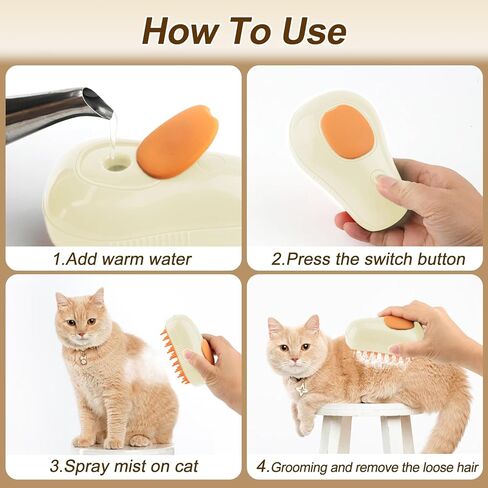 How To Use

1.Add warm water

2.Press the switch button

3.Spray mist on cat

4.Grooming and remove the loose hair