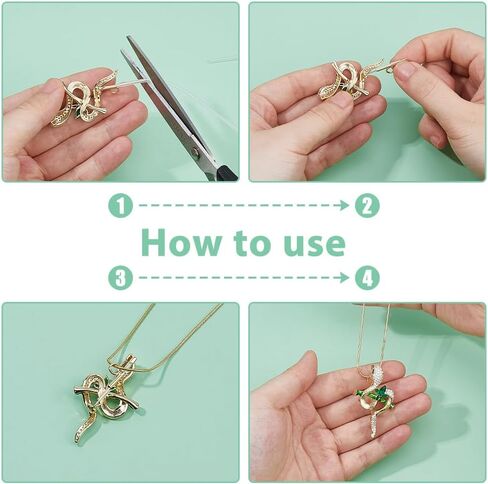 1
2
How to use
3
4