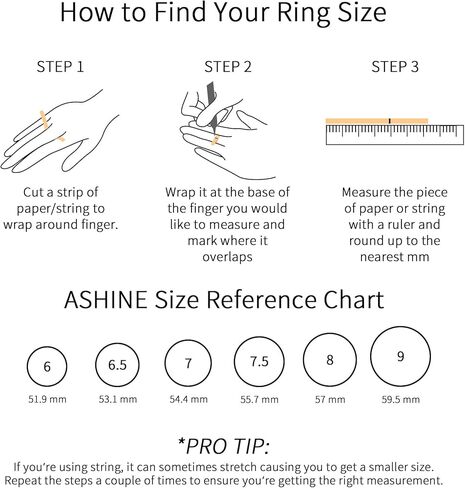 How to Find Your Ring Size

STEP 1

Cut a strip of paper/string to wrap around finger.

STEP 2

Wrap it at the base of the finger you would like to measure and mark where it overlaps

STEP 3

Measure the piece of paper or string with a ruler and round up to the nearest mm

ASHINE Size Reference Chart

6
51.9 mm

6.5
53.1 mm

7
54.4 mm

7.5
55.7 mm

8
57 mm

9
59.5 mm

*PRO TIP:

If you're using string, it can sometimes stretch causing you to get a smaller size. Repeat the steps a couple of times to ensure you're getting the right measurement.