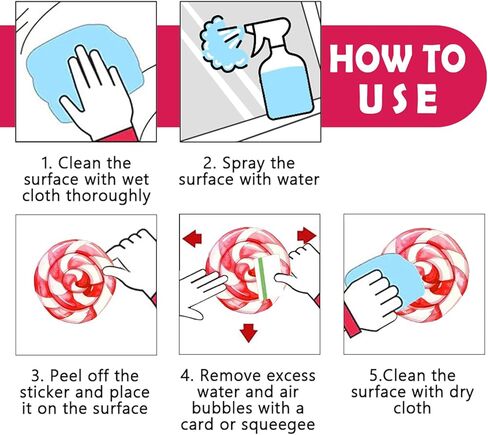 HOW TO USE

1. Clean the surface with wet cloth thoroughly

2. Spray the surface with water

3. Peel off the sticker and place it on the surface

4. Remove excess water and air bubbles with a card or squeegee

5.Clean the surface with dry cloth