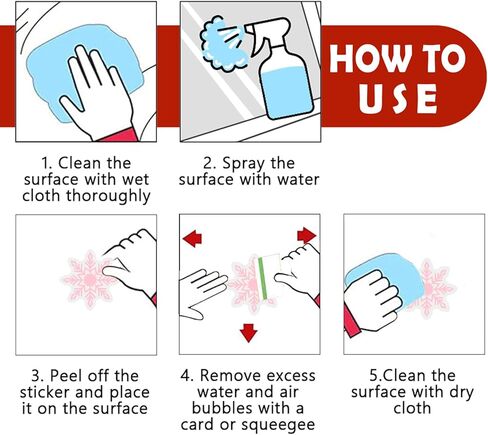 HOW TO USE

1. Clean the surface with wet cloth thoroughly

2. Spray the surface with water

3. Peel off the sticker and place it on the surface

4. Remove excess water and air bubbles with a card or squeegee

5.Clean the surface with dry cloth