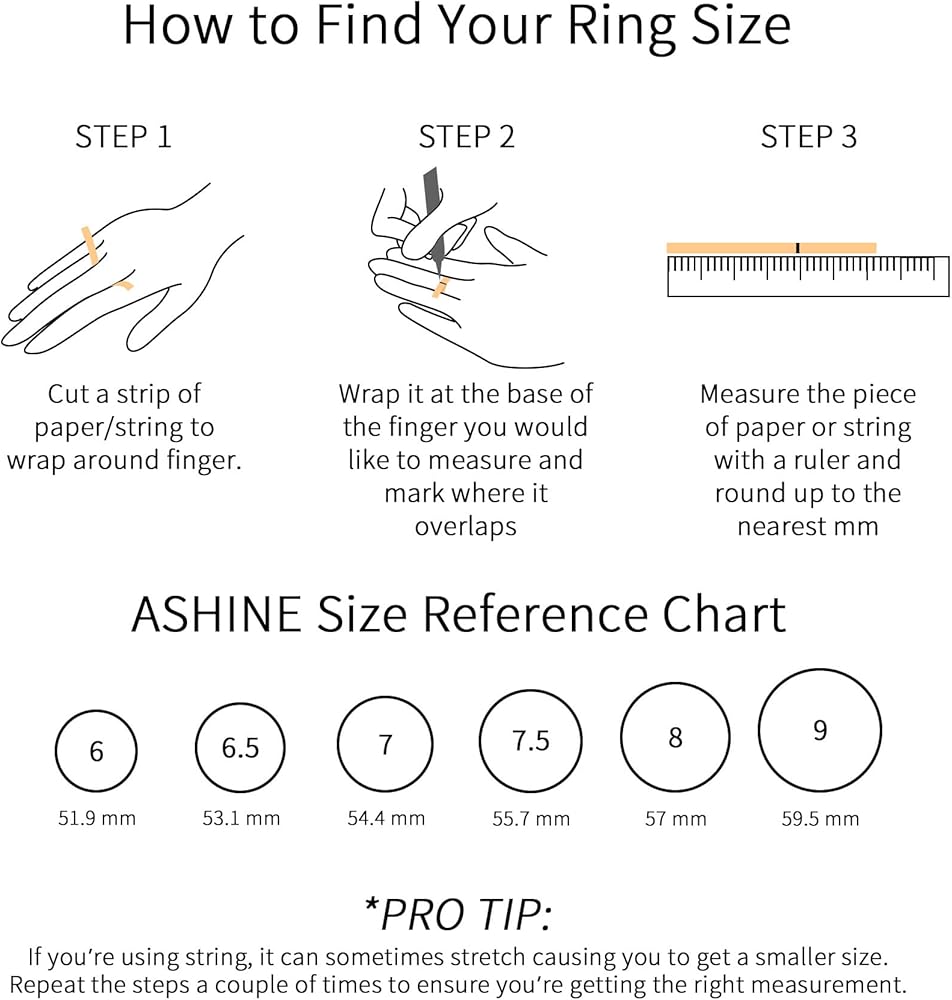 How to Find Your Ring Size

STEP 1

Cut a strip of paper/string to wrap around finger.

STEP 2

Wrap it at the base of the finger you would like to measure and mark where it overlaps

STEP 3

Measure the piece of paper or string with a ruler and round up to the nearest mm

ASHINE Size Reference Chart

6
51.9 mm

6.5
53.1 mm

7
54.4 mm

7.5
55.7 mm

8
57 mm

9
59.5 mm

*PRO TIP:

If you're using string, it can sometimes stretch causing you to get a smaller size. Repeat the steps a couple of times to ensure you're getting the right measurement.