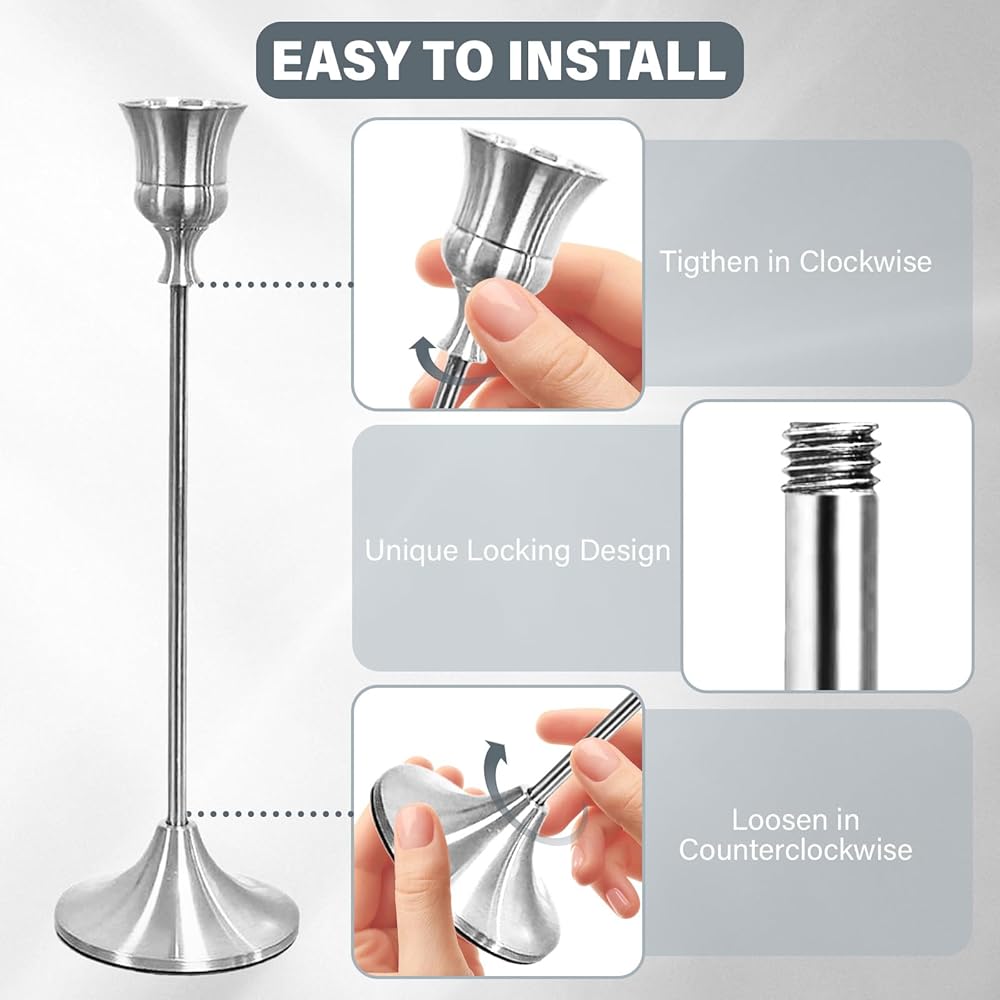 EASY TO INSTALL

Tigthen in Clockwise

Unique Locking Design

Loosen in
Counterclockwise