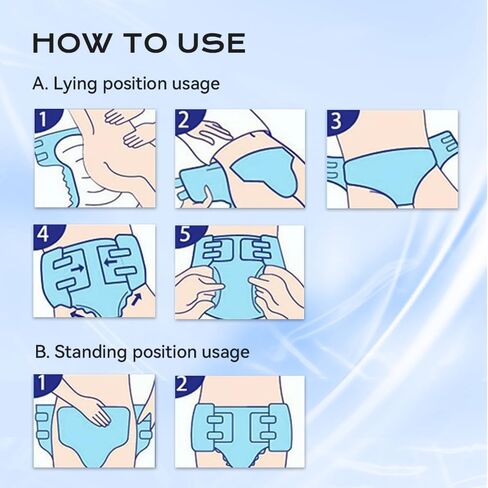 HOW TO USE

A. Lying position usage

1

2

3

4

5

B. Standing position usage

1

2