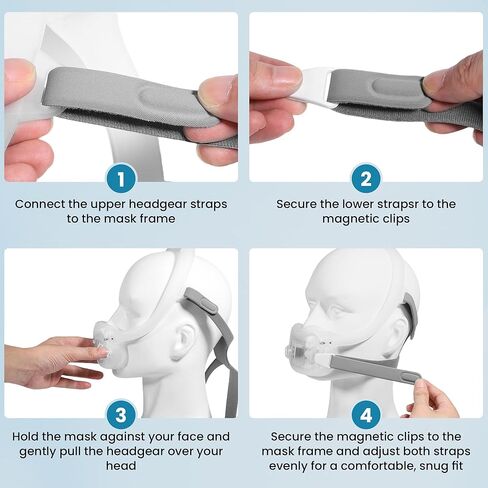 1

Connect the upper headgear straps to the mask frame

2

Secure the lower strapsr to the magnetic clips

3

Hold the mask against your face and gently pull the headgear over your head

4

Secure the magnetic clips to the mask frame and adjust both straps evenly for a comfortable, snug fit