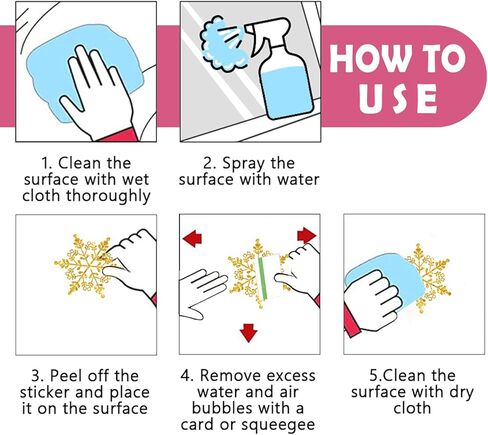 HOW TO USE

1. Clean the surface with wet cloth thoroughly

2. Spray the surface with water

3. Peel off the sticker and place it on the surface

4. Remove excess water and air bubbles with a card or squeegee

5.Clean the surface with dry cloth