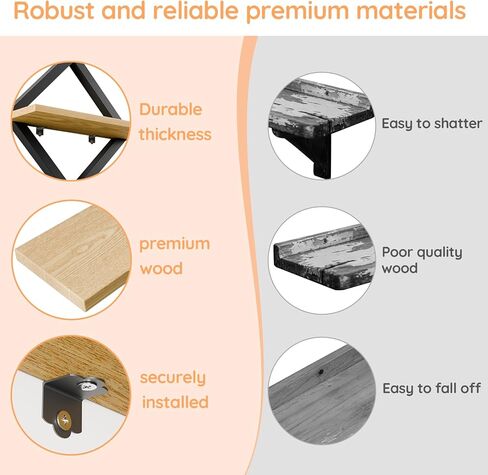 Robust and reliable premium materials

Durable thickness

premium wood

securely installed

Easy to shatter

Poor quality wood

Easy to fall off