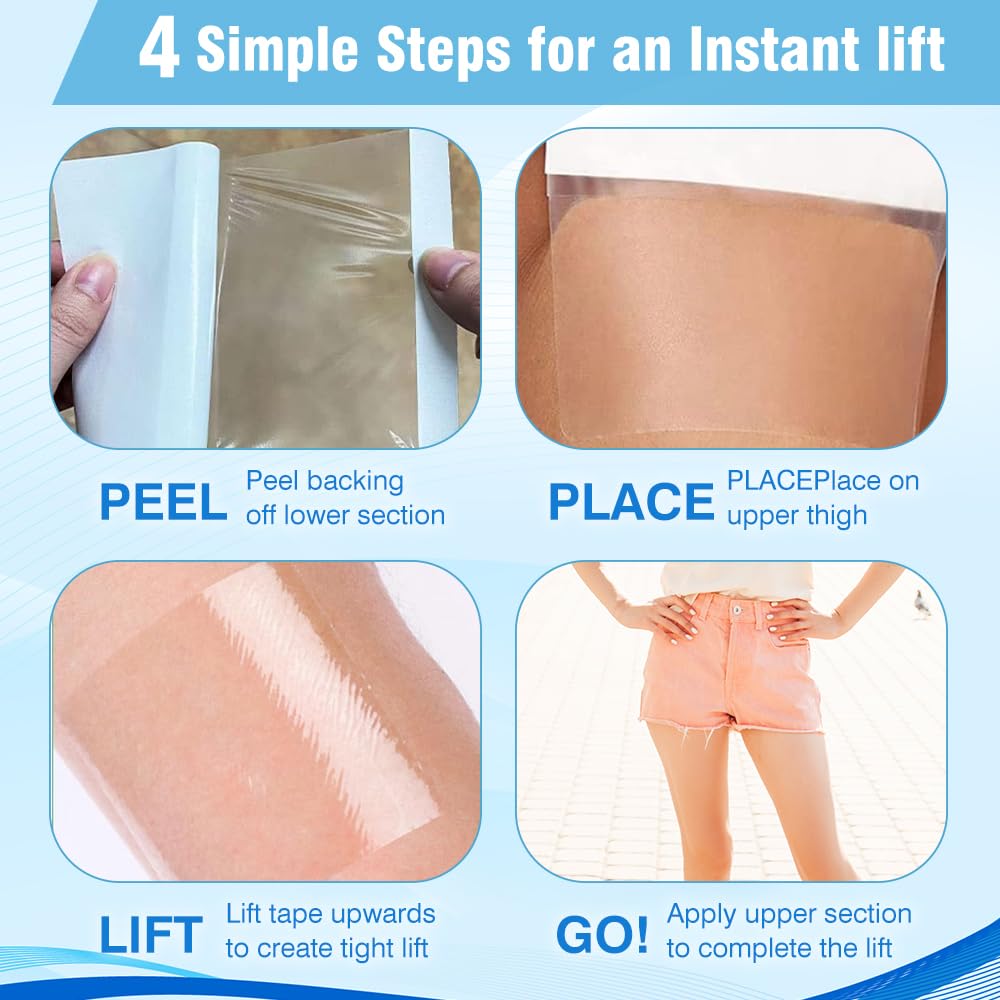 4 Simple Steps for an Instant lift

PEEL Peel backing off lower section

PLACE PLACEPlace on upper thigh

LIFT Lift tape upwards to create tight lift

GO! Apply upper section to complete the lift