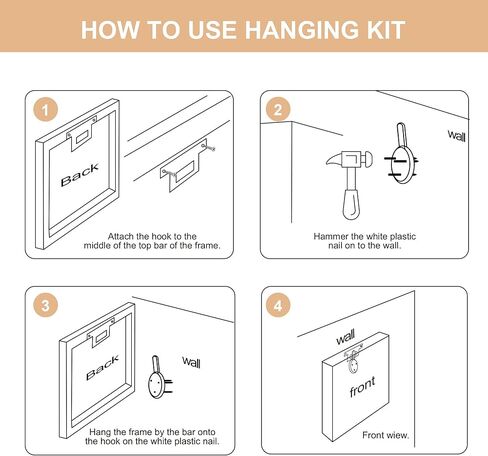 HOW TO USE HANGING KIT

1

Back

Attach the hook to the middle of the top bar of the frame.

2

wall

Hammer the white plastic nail on to the wall.

3

Back

wall

Hang the frame by the bar onto the hook on the white plastic nail.

4

wall

front

Front wiew.