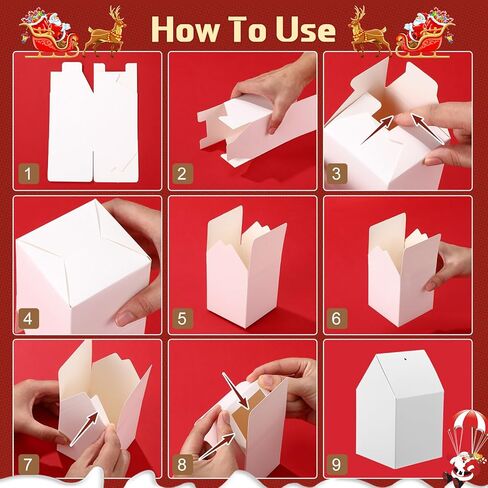 How To Use

1

2

3

4

5

6

7

8

9