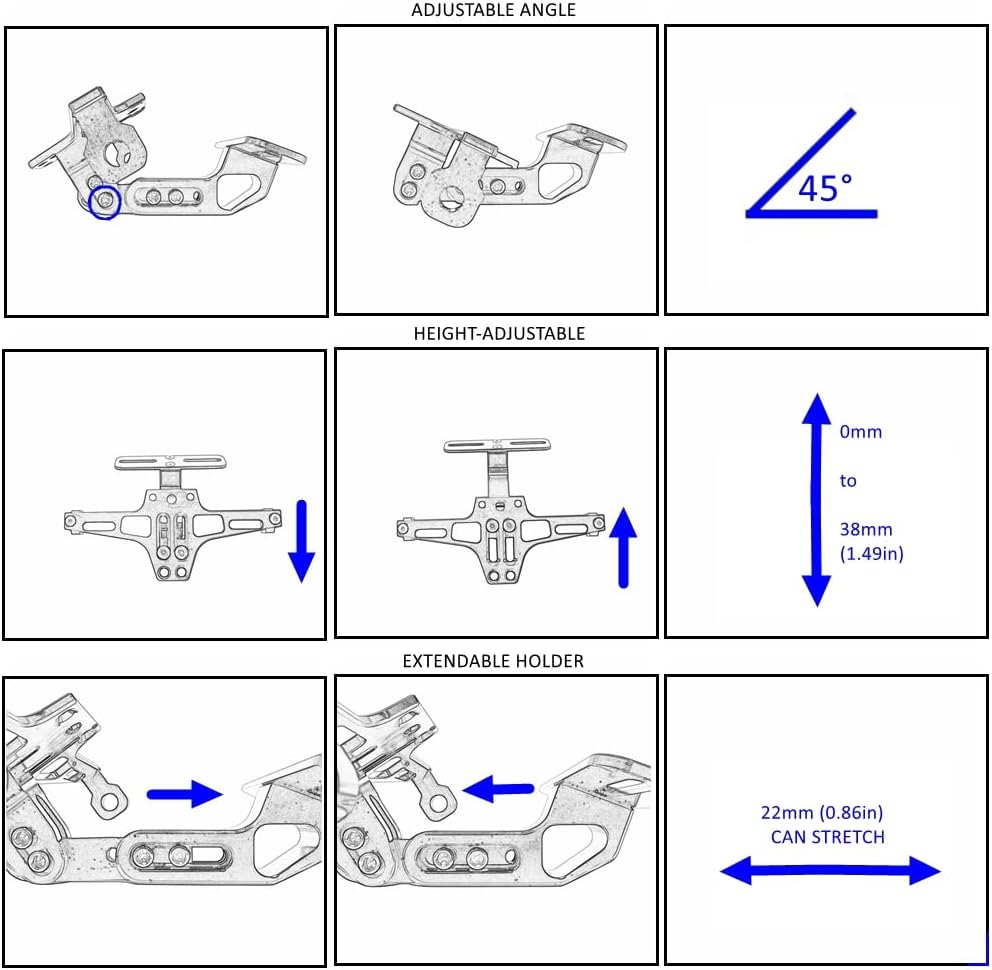 ADJUSTABLE ANGLE

45°

HEIGHT-ADJUSTABLE

0mm

to

38mm
(1.49in)

EXTENDABLE HOLDER

22mm (0.86in)
CAN STRETCH