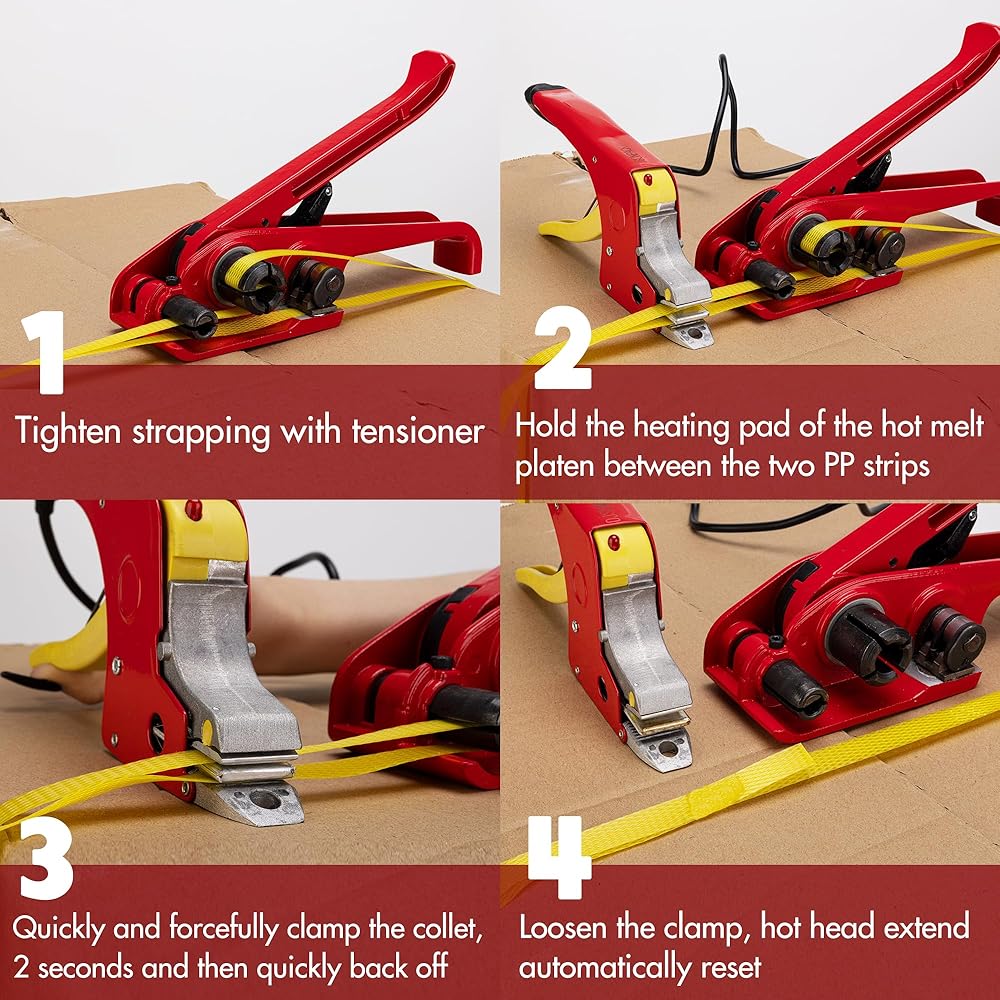 1
Tighten strapping with tensioner

2
Hold the heating pad of the hot melt platen between the two PP strips

3
Quickly and forcefully clamp the collet, 2 seconds and then quickly back off

4
Loosen the clamp, hot head extend automatically reset